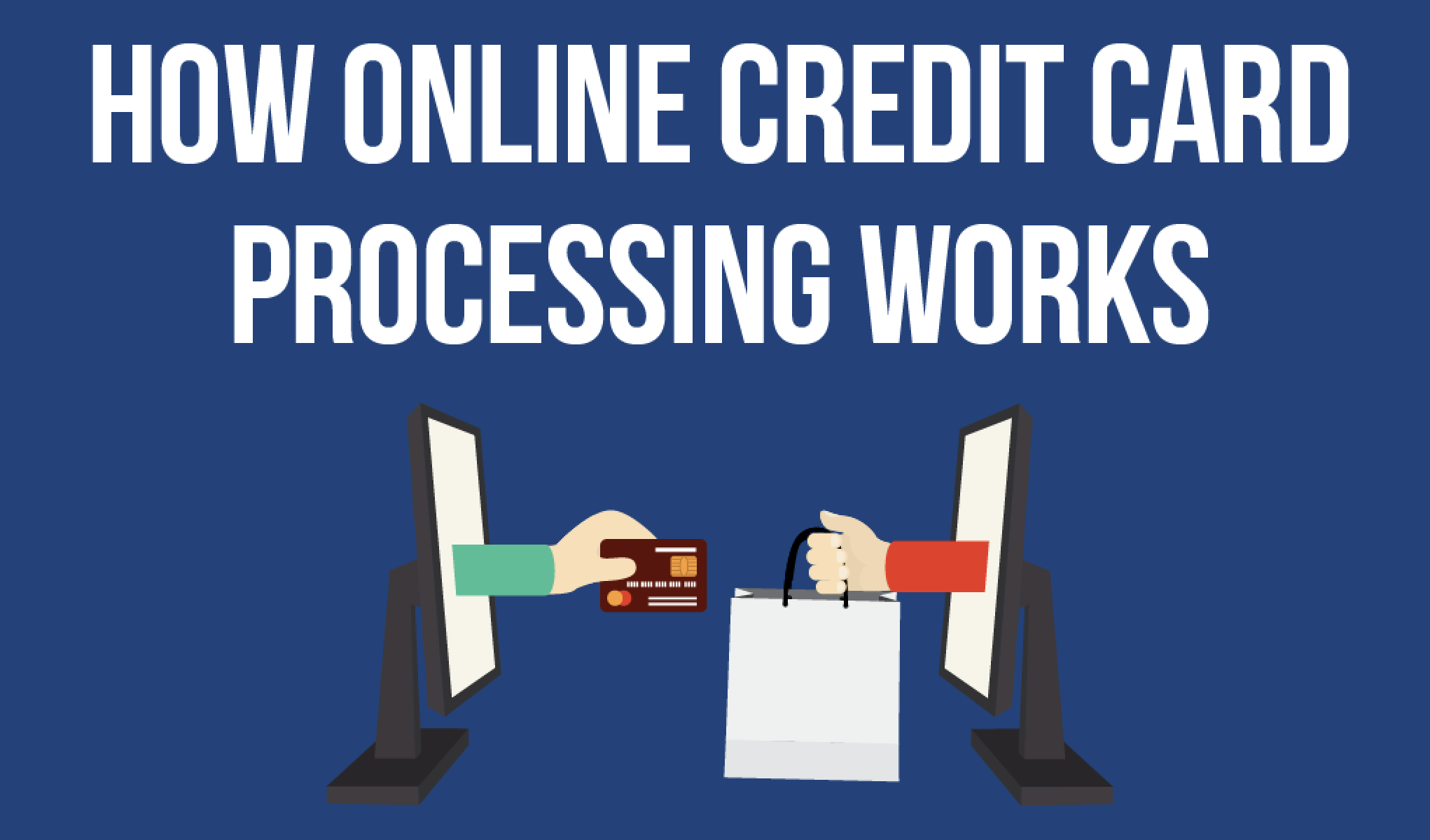 HOW ONLINE CREDIT CARD PROCESSING WORKS